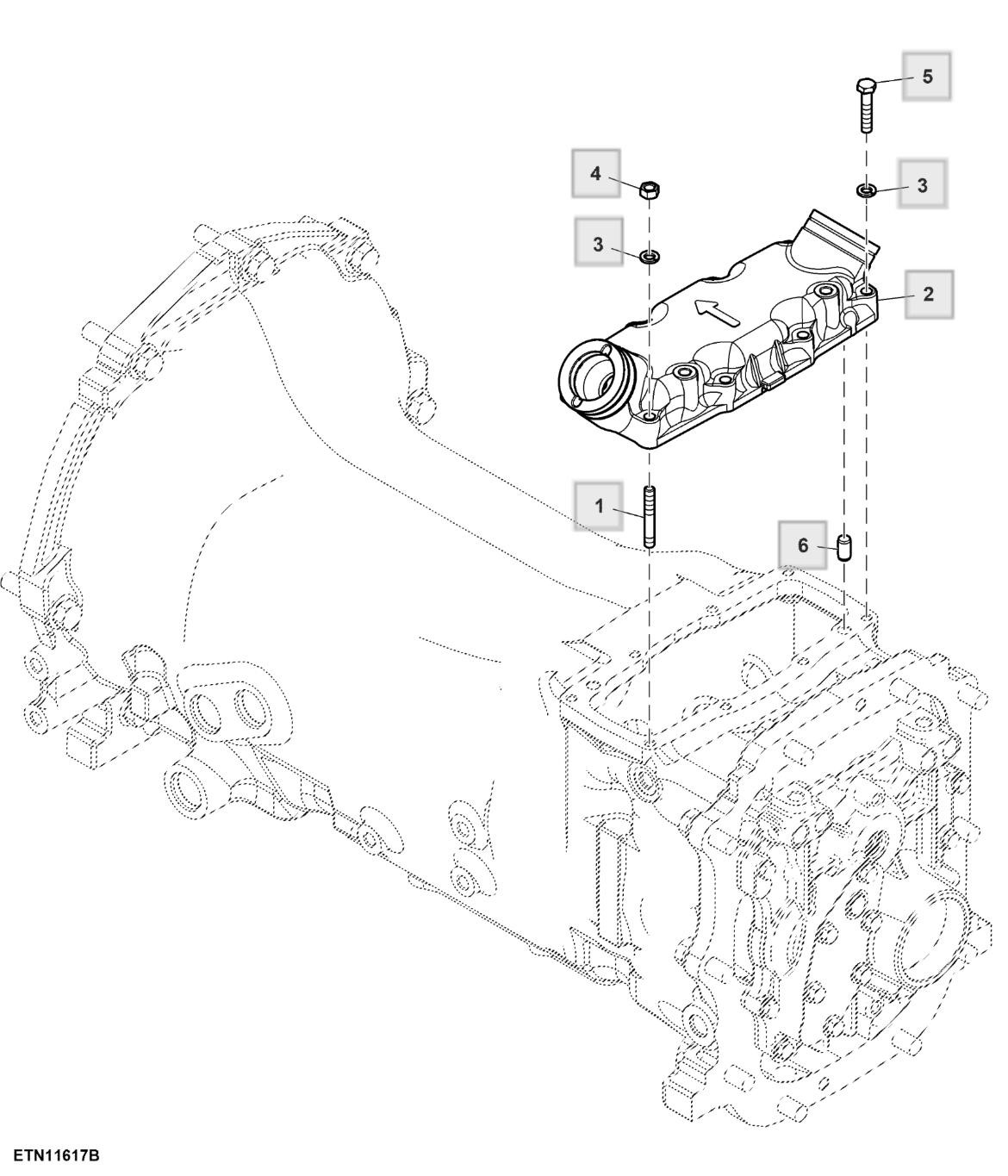 5
4
3
3
2
1
6
ETN11617B